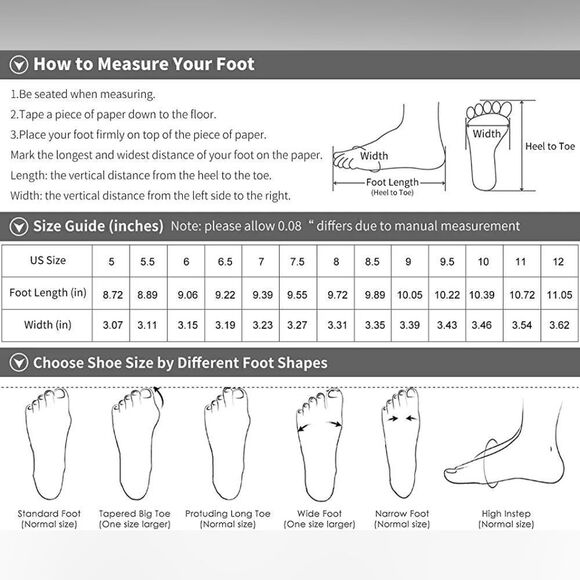 How to Measure Your Foot

1.Be seated when measuring.
2.Tape a piece of paper down to the floor.
3.Place your foot firmly on top of the piece of paper.
Mark the longest and widest distance of your foot on the paper.
Length: the vertical distance from the heel to the toe.
Width: the vertical distance from the left side to the right.

Width
Foot Length
(Heel to Toe)
Width
Heel to Toe

Size Guide (inches) Note: please allow 0.08 " differs due to manual measurement

| US Size | 5 | 5.5 | 6 | 6.5 | 7 | 7.5 | 8 | 8.5 | 9 | 9.5 | 10 | 11 | 12 |
|---|---|---|---|---|---|---|---|---|---|---|---|---|---|
| Foot Length (in) | 8.72 | 8.89 | 9.06 | 9.22 | 9.39 | 9.55 | 9.72 | 9.89 | 10.05 | 10.22 | 10.39 | 10.72 | 11.05 |
| Width (in) | 3.07 | 3.11 | 3.15 | 3.19 | 3.23 | 3.27 | 3.31 | 3.35 | 3.39 | 3.43 | 3.46 | 3.54 | 3.62 |

Choose Shoe Size by Different Foot Shapes

Standard Foot (Normal size)
Tapered Big Toe (One size larger)
Protuding Long Toe (Normal size)
Wide Foot (One size larger)
Narrow Foot (Normal size)
High Instep (Normal size)